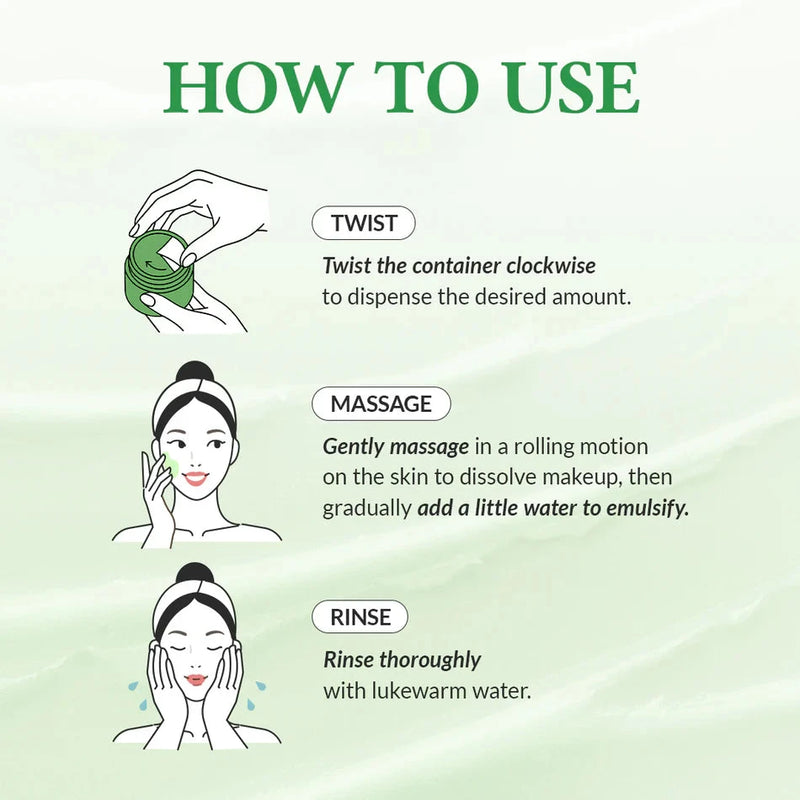 HOW TO USE

TWIST

Twist the container clockwise to dispense the desired amount.

MASSAGE

Gently massage in a rolling motion on the skin to dissolve makeup, then gradually add a little water to emulsify.

RINSE

Rinse thoroughly with lukewarm water.