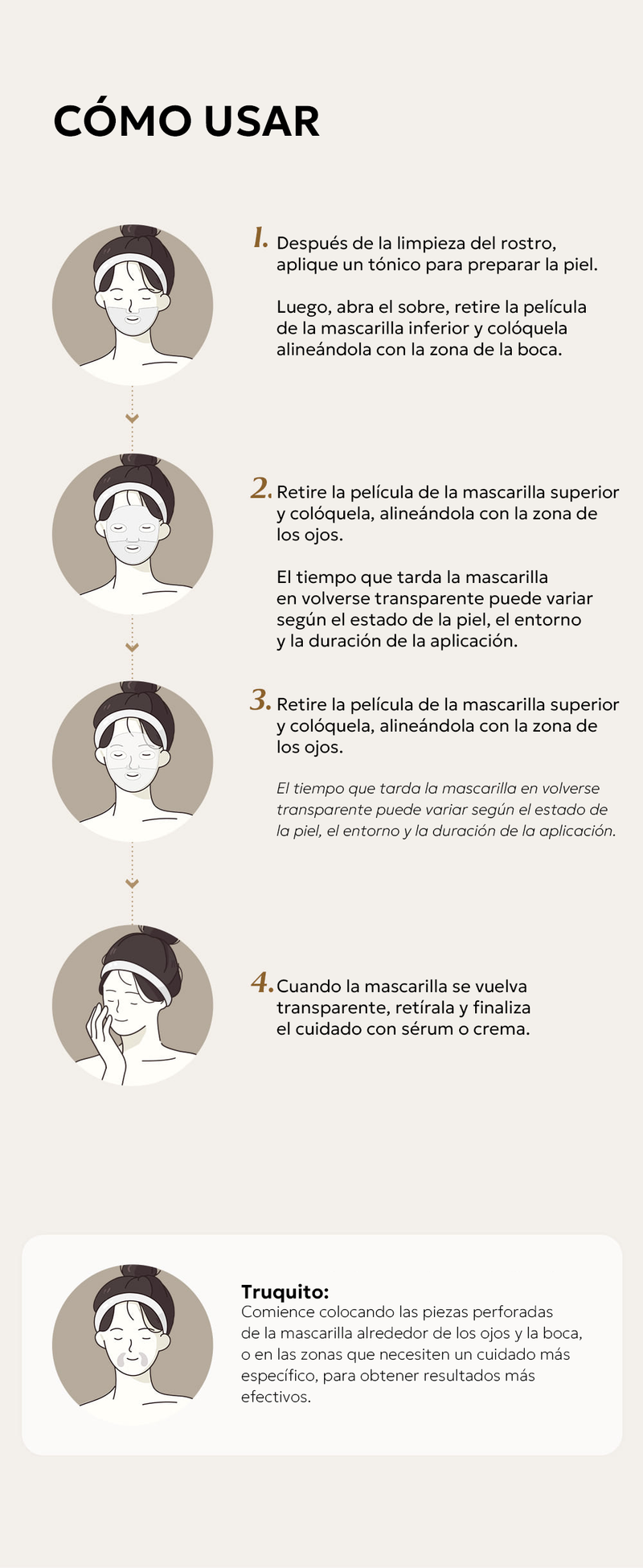 CÓMO USAR

1. Después de la limpieza del rostro, aplique un tónico para preparar la piel.

Luego, abra el sobre, retire la película de la mascarilla inferior y colóquela alineándola con la zona de la boca.

2. Retire la película de la mascarilla superior y colóquela, alineándola con la zona de los ojos.

El tiempo que tarda la mascarilla en volverse transparente puede variar según el estado de la piel, el entorno y la duración de la aplicación.

3. Retire la película de la mascarilla superior y colóquela, alineándola con la zona de los ojos.

El tiempo que tarda la mascarilla en volverse transparente puede variar según el estado de la piel, el entorno y la duración de la aplicación.

4. Cuando la mascarilla se vuelva transparente, retírala y finaliza el cuidado con sérum o crema.

Truquito:
Comience colocando las piezas perforadas de la mascarilla alrededor de los ojos y la boca, o en las zonas que necesiten un cuidado más específico, para obtener resultados más efectivos.